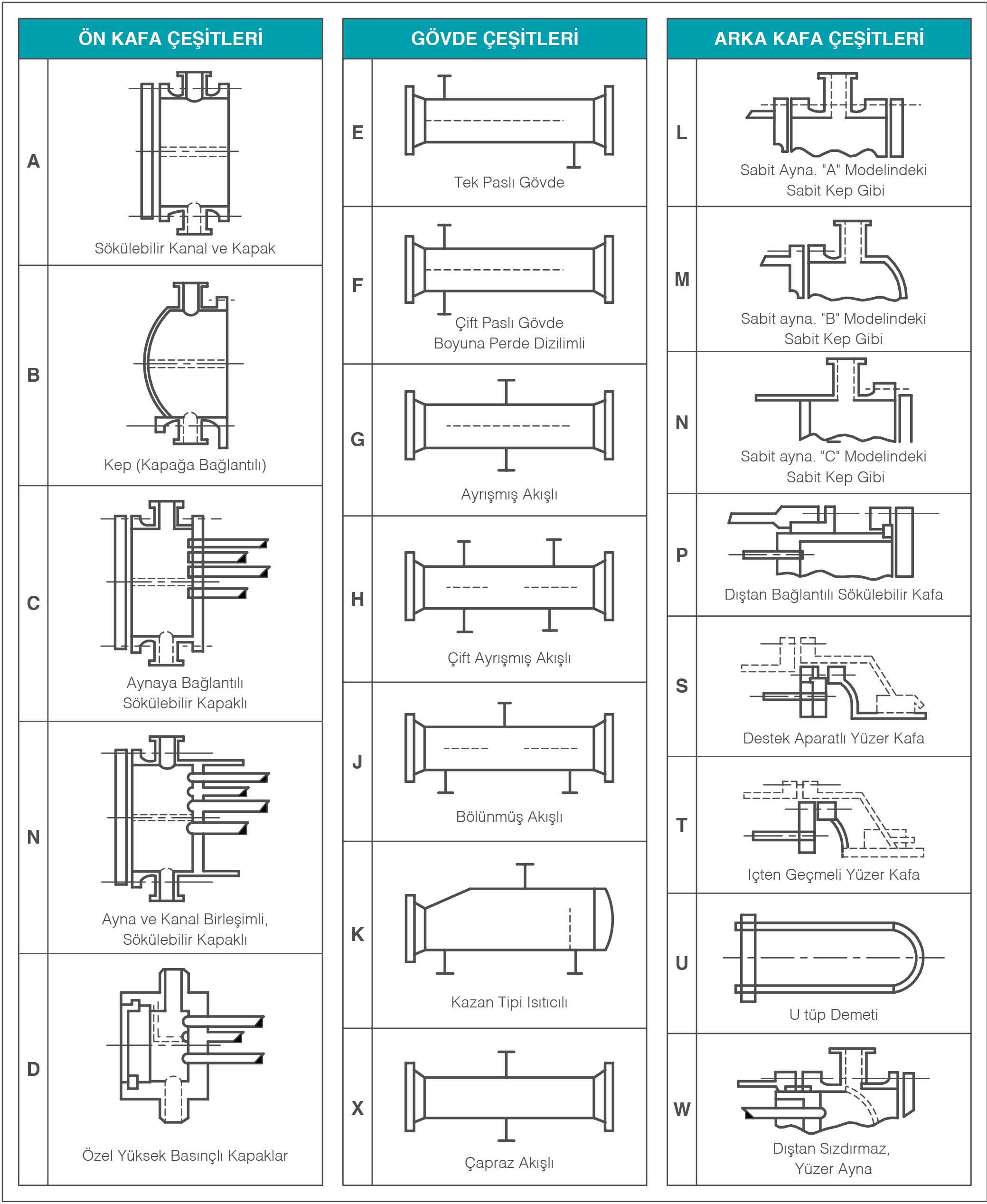 ÖN KAFA ÇEŞİTLERİ

A
Sökülebilir Kanal ve Kapak

B
Kep (Kapağa Bağlantılı)

C
Aynaya Bağlantılı Sökülebilir Kapaklı

N
Ayna ve Kanal Birleşimli, Sökülebilir Kapaklı

D
Özel Yüksek Basınçlı Kapaklar

GÖVDE ÇEŞİTLERİ

E
Tek Paslı Gövde

F
Çift Paslı Gövde Boyuna Perde Dizilimli

G
Ayrışmış Akışlı

H
Çift Ayrışmış Akışlı

J
Bölünmüş Akışlı

K
Kazan Tipi Isıtıcılı

X
Çapraz Akışlı

ARKA KAFA ÇEŞİTLERİ

L
Sabit Ayna. "A" Modelindeki Sabit Kep Gibi

M
Sabit ayna. "B" Modelindeki Sabit Kep Gibi

N
Sabit ayna. "C" Modelindeki Sabit Kep Gibi

P
Dıştan Bağlantılı Sökülebilir Kafa

S
Destek Aparatlı Yüzer Kafa

T
Içten Geçmeli Yüzer Kafa

U
U tüp Demeti

W
Dıştan Sızdırmaz, Yüzer Ayna